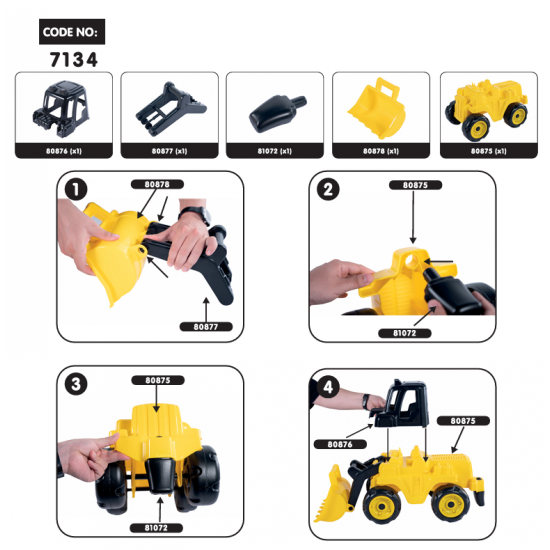 CODE NO:
7134

80876 (x1)
80877 (x1)
81072 (x1)
80878 (x1)
80875 (x1)

1
80878
80877

2
80875
81072

3
80875
81072

4
80876
80875