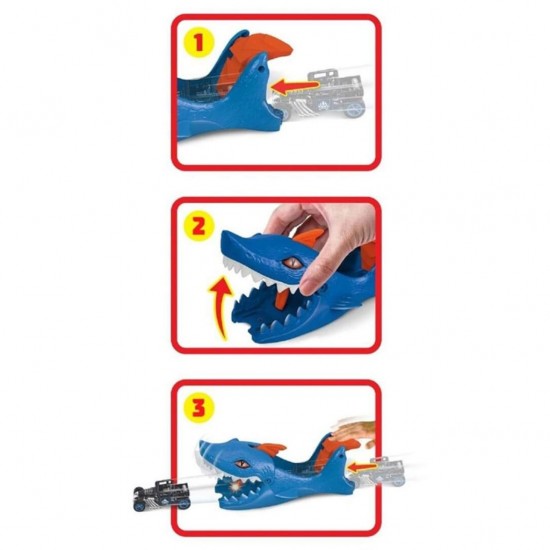 1

2

3