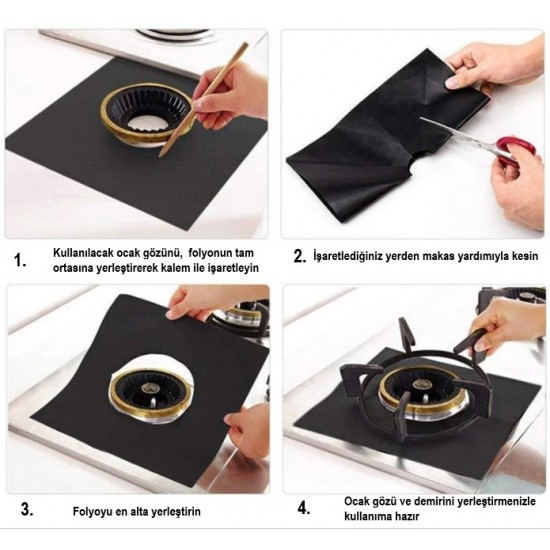 1. Kullanılacak ocak gözünü, folyonun tam ortasına yerleştirerek kalem ile işaretleyin

2. İşaretlediğiniz yerden makas yardımıyla kesin

3. Folyoyu en alta yerleştirin

4. Ocak gözü ve demirini yerleştirmenizle kullanıma hazır